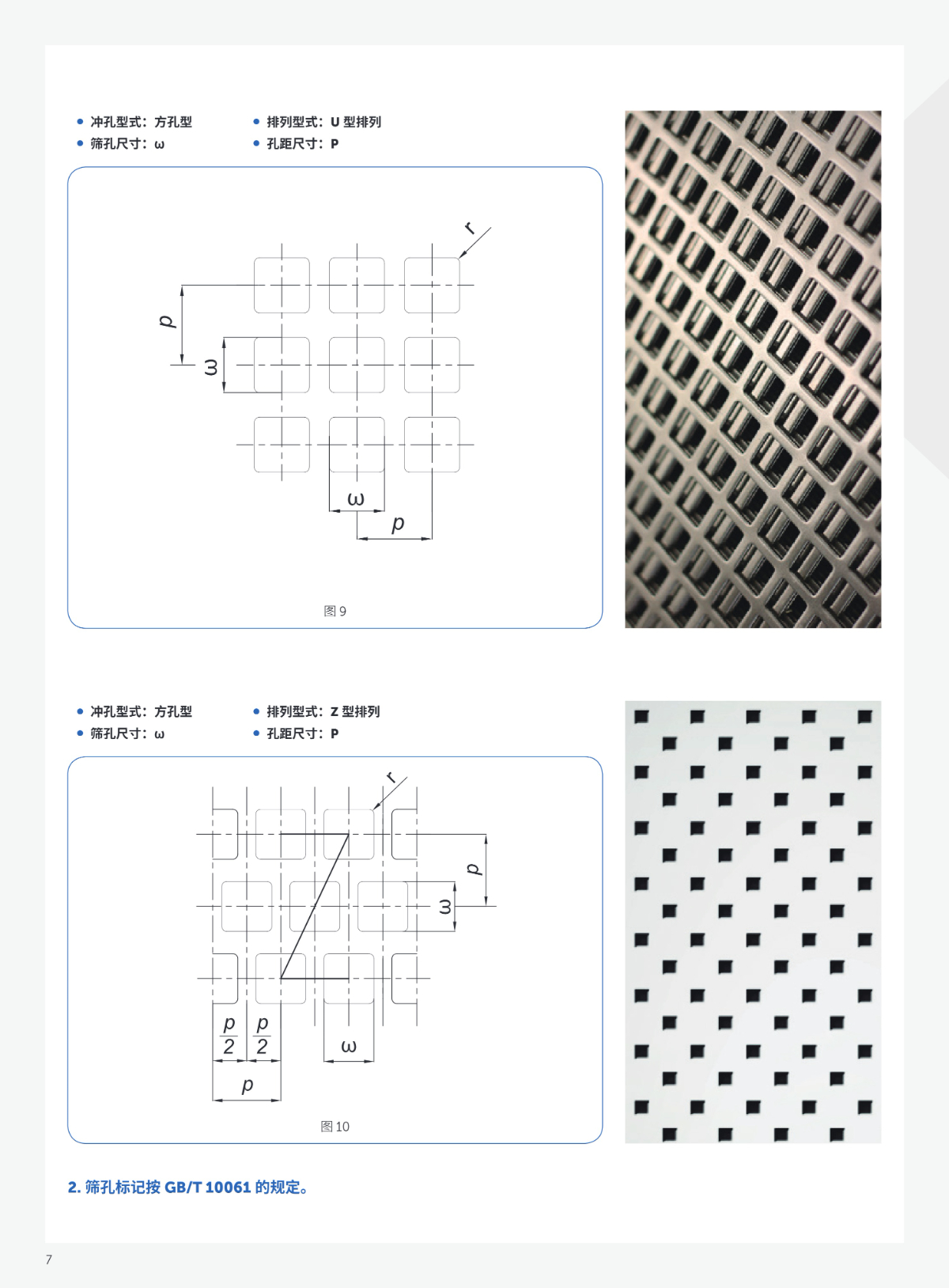 • 冲孔型式：方孔型
• 筛孔尺寸：ω

• 排列型式：U 型排列
• 孔距尺寸：P

r
p
ω
ω
p

图 9

• 冲孔型式：方孔型
• 筛孔尺寸：ω

• 排列型式：Z 型排列
• 孔距尺寸：P

r
p
ω
$\frac{p}{2}$ $\frac{p}{2}$
ω
p

图 10

2. 筛孔标记按 GB/T 10061 的规定。

7